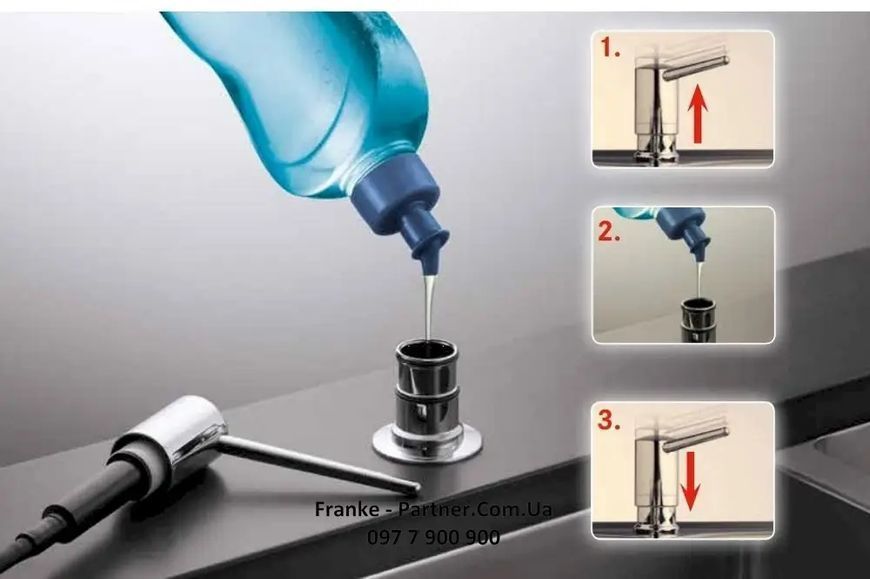 1.

2.

3.

Franke - Partner.Com.Ua
097 7 900 900