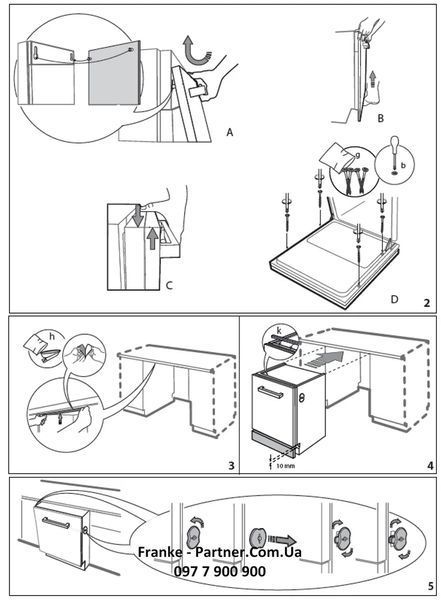 A

B

g

b

C

D

2

h

3

k

10 mm

4

Franke - Partner.Com.Ua
097 7 900 900

5